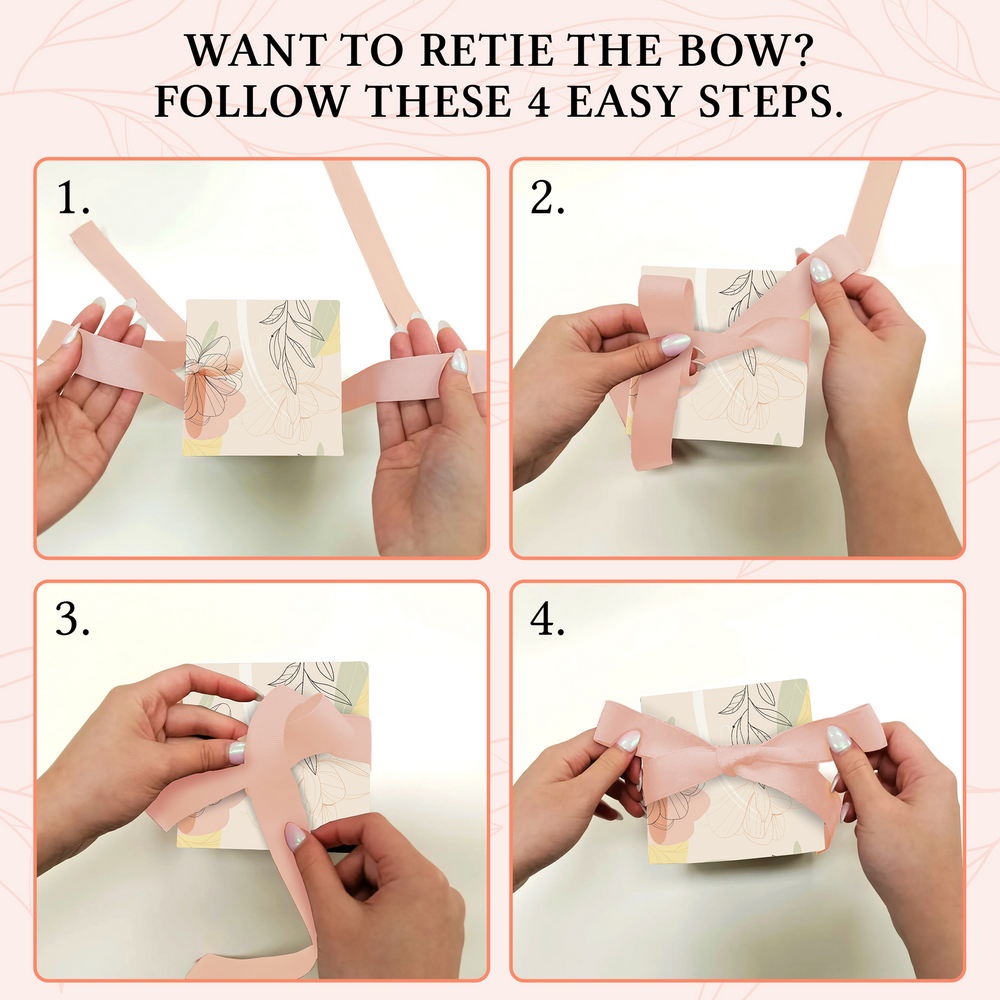 WANT TO RETIE THE BOW?
FOLLOW THESE 4 EASY STEPS.

1.

2.

3.

4.